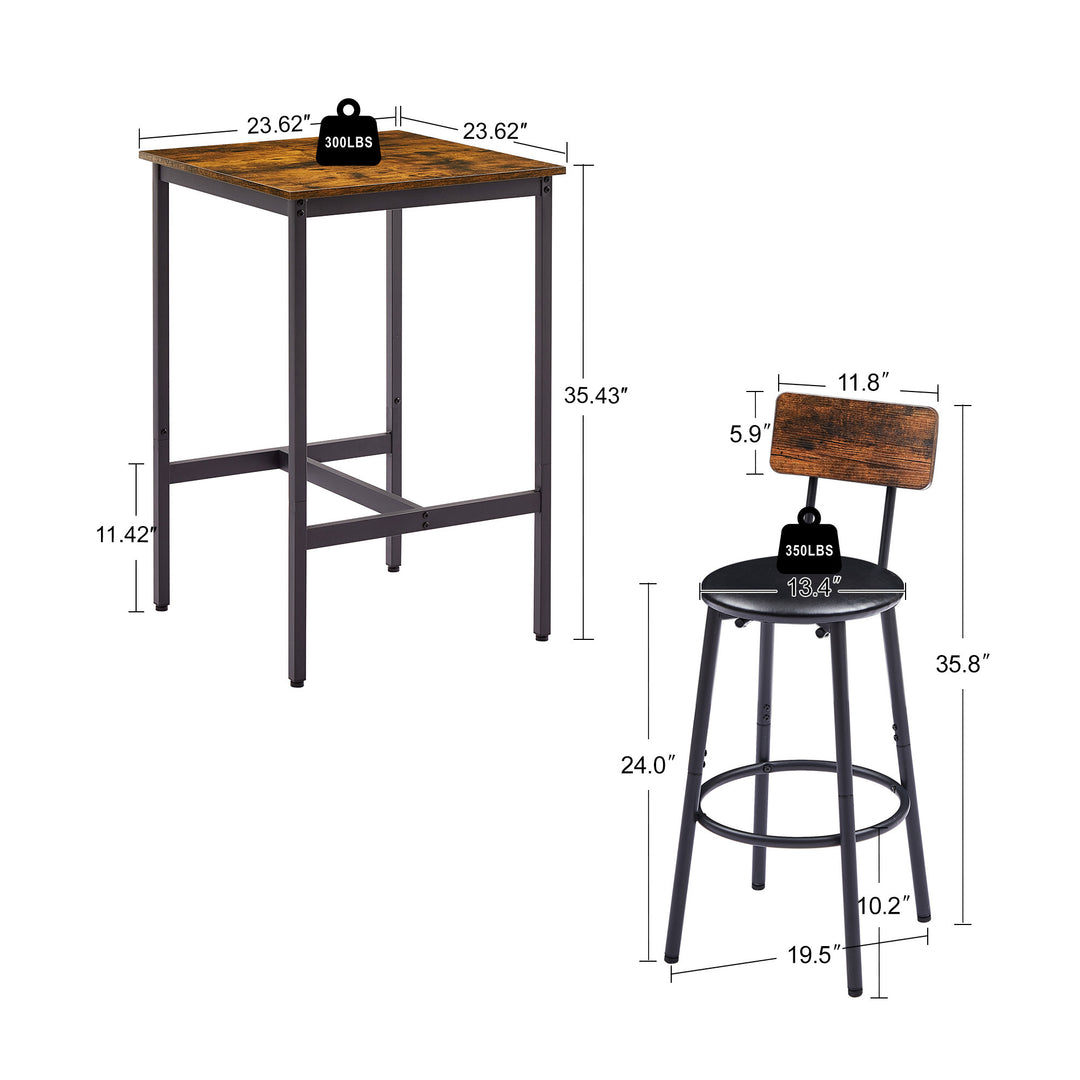 23.62″
300LBS
23.62″
35.43″
11.42″
11.8″
5.9″
350LBS
13.4″
35.8″
24.0″
10.2″
19.5″