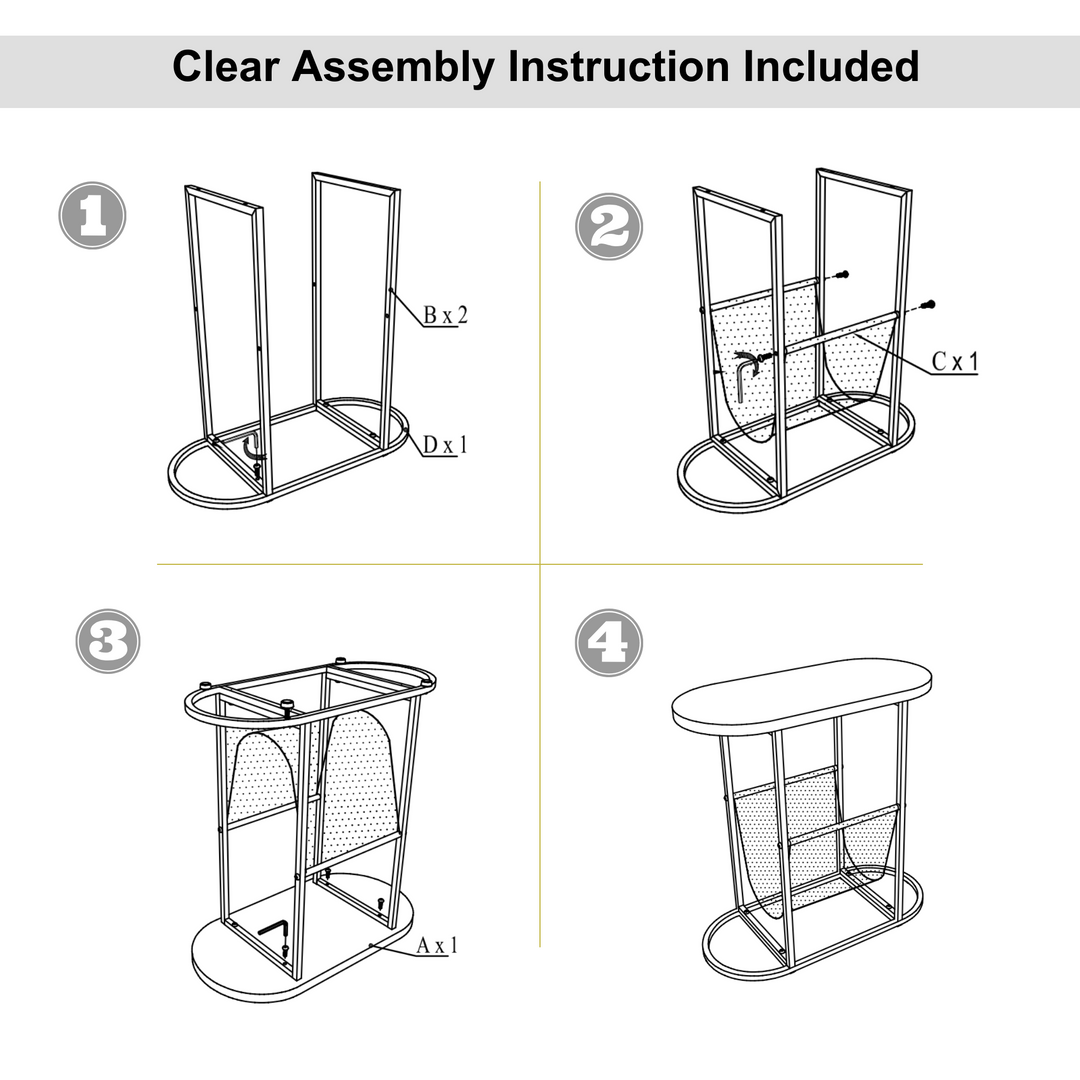 Clear Assembly Instruction Included

1

B x 2

D x 1

2

C x 1

3

A x 1

4