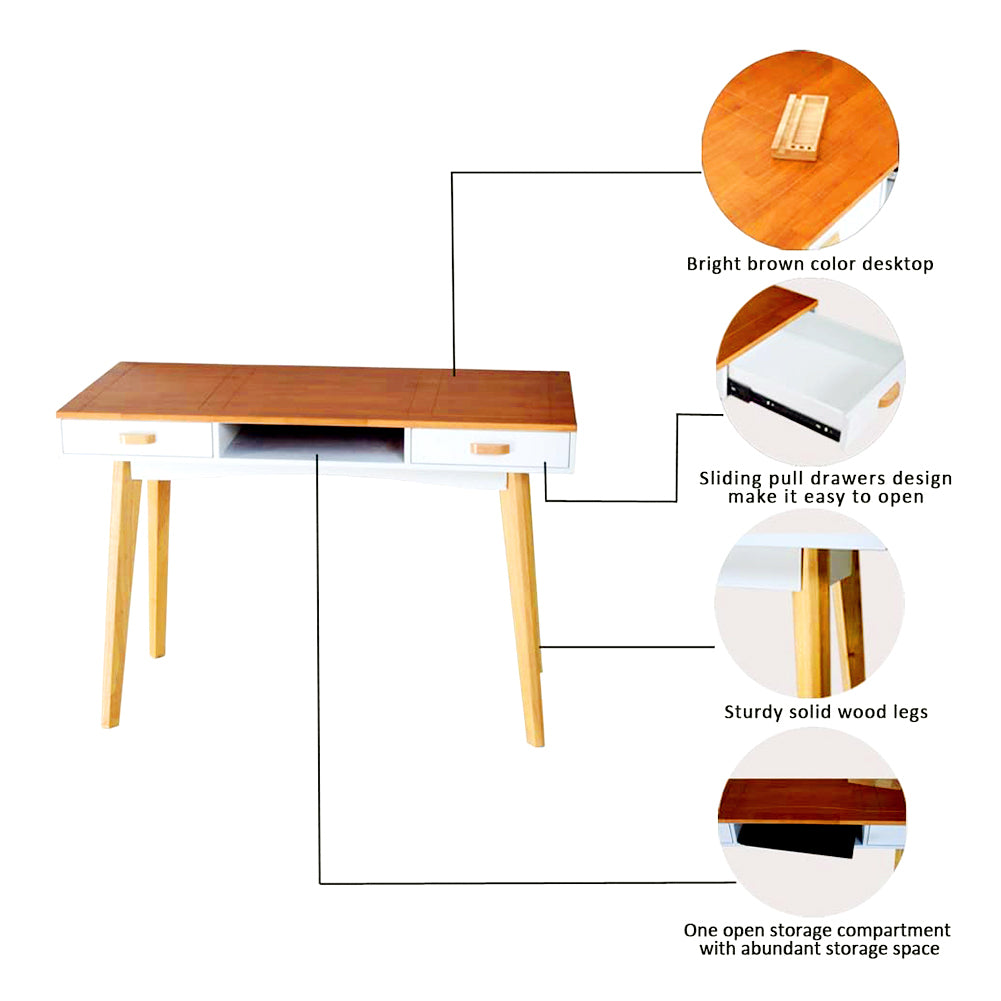 Bright brown color desktop

Sliding pull drawers design make it easy to open

Sturdy solid wood legs

One open storage compartment with abundant storage space