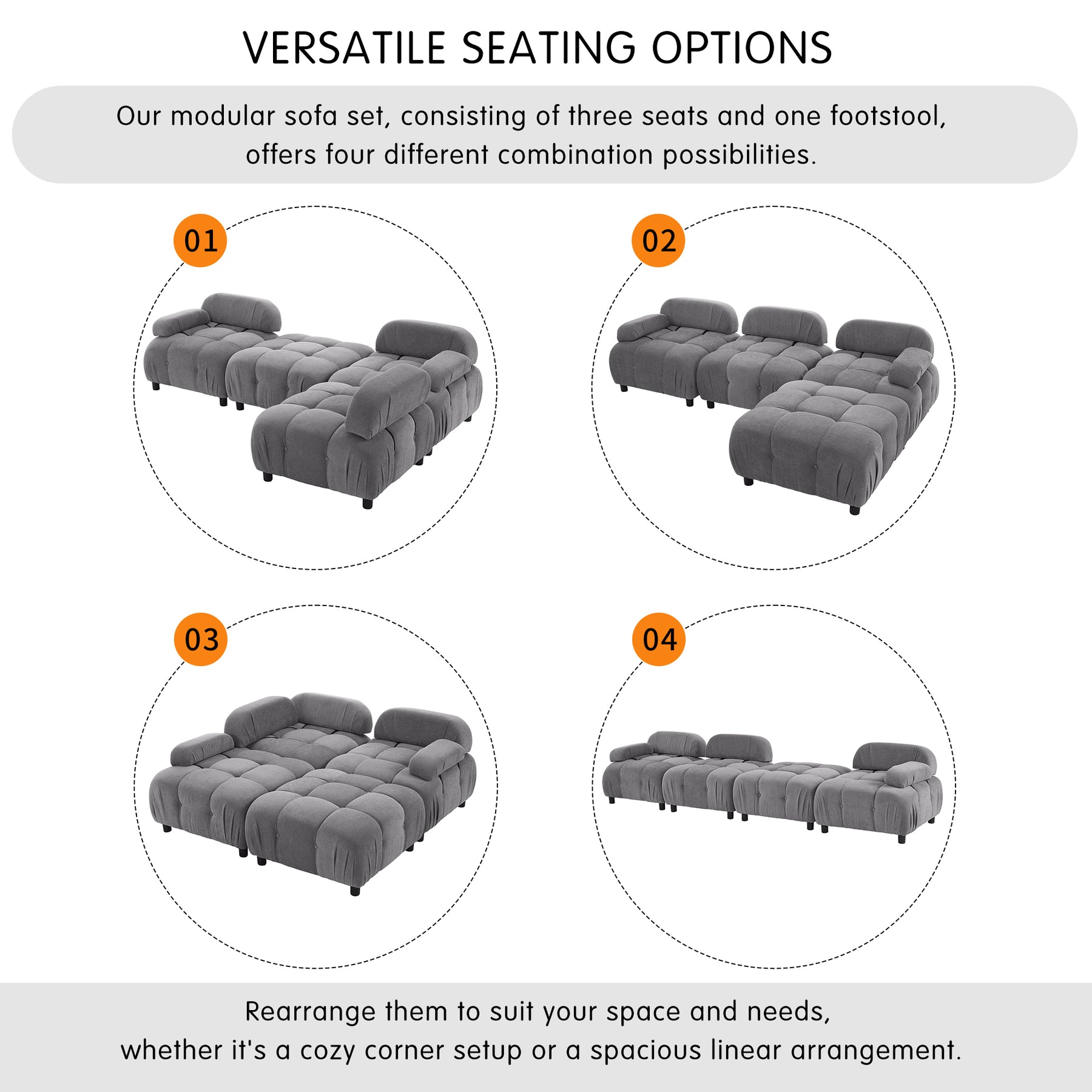 VERSATILE SEATING OPTIONS

Our modular sofa set, consisting of three seats and one footstool, offers four different combination possibilities.

01

02

03

04

Rearrange them to suit your space and needs, whether it's a cozy corner setup or a spacious linear arrangement.